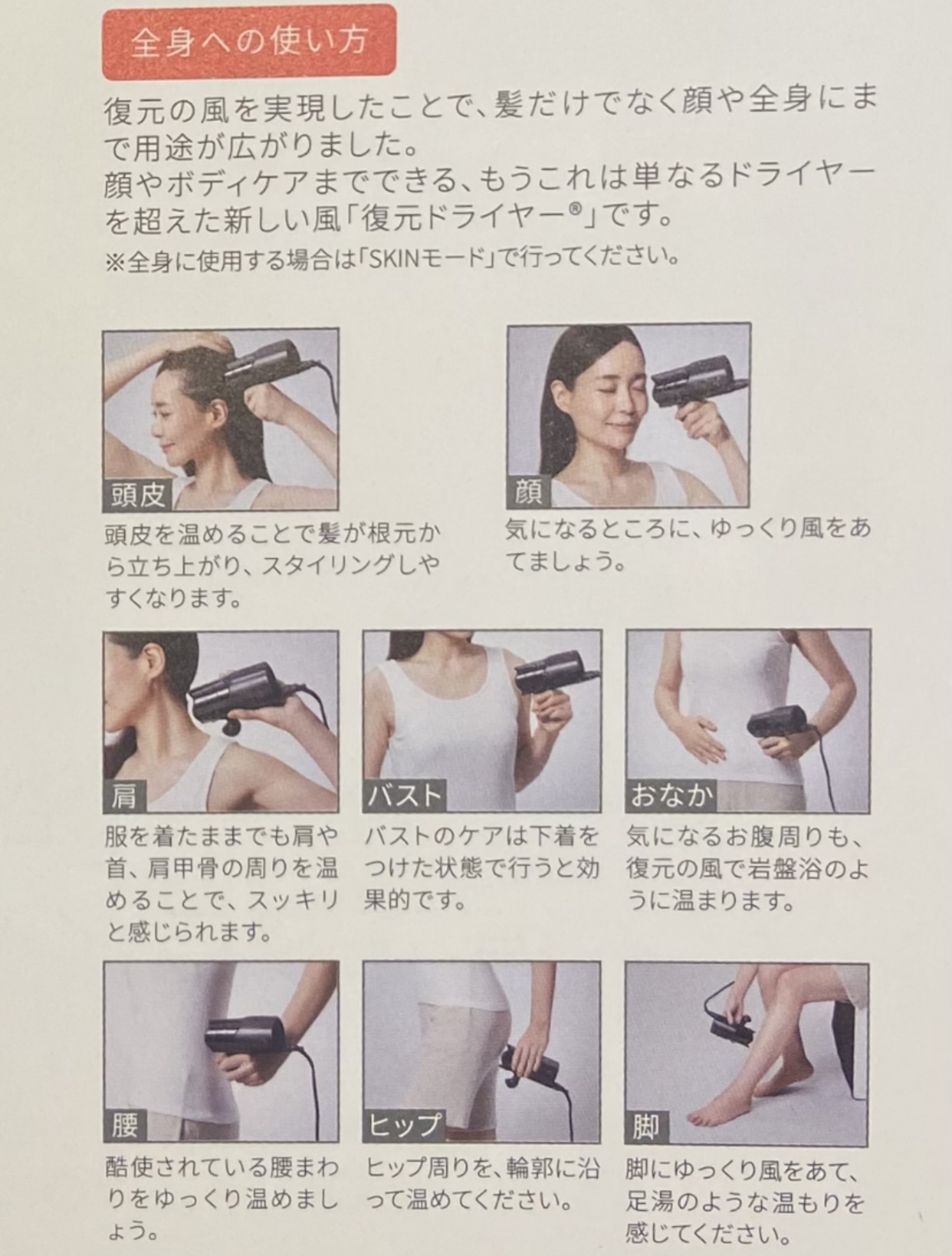 全身への使い方

復元の風を実現したことで、髪だけでなく顔や全身にまで用途が広がりました。
顔やボディケアまでできる、もうこれは単なるドライヤーを超えた新しい風「復元ドライヤー®」です。
※全身に使用する場合は「SKINモード」で行ってください。

頭皮
頭皮を温めることで髪が根元から立ち上がり、スタイリングしやすくなります。

顔
気になるところに、ゆっくり風をあてましょう。

肩
服を着たままでも肩や首、肩甲骨の周りを温めることで、スッキリと感じられます。

バスト
バストのケアは下着をつけた状態で行うと効果的です。

おなか
気になるお腹周りも、復元の風で岩盤浴のように温まります。

腰
酷使されている腰まわりをゆっくり温めましょう。

ヒップ
ヒップ周りを、輪郭に沿って温めてください。

脚
脚にゆっくり風をあて、足湯のような温もりを感じてください。